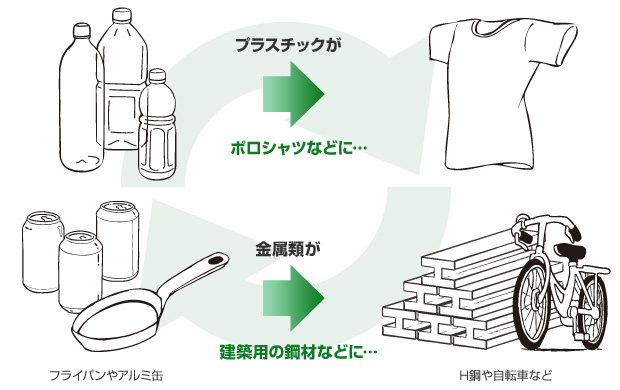 プラスチックが

ポロシャツなどに…

金属類が

建築用の鋼材などに…

フライパンやアルミ缶

H鋼や自転車など